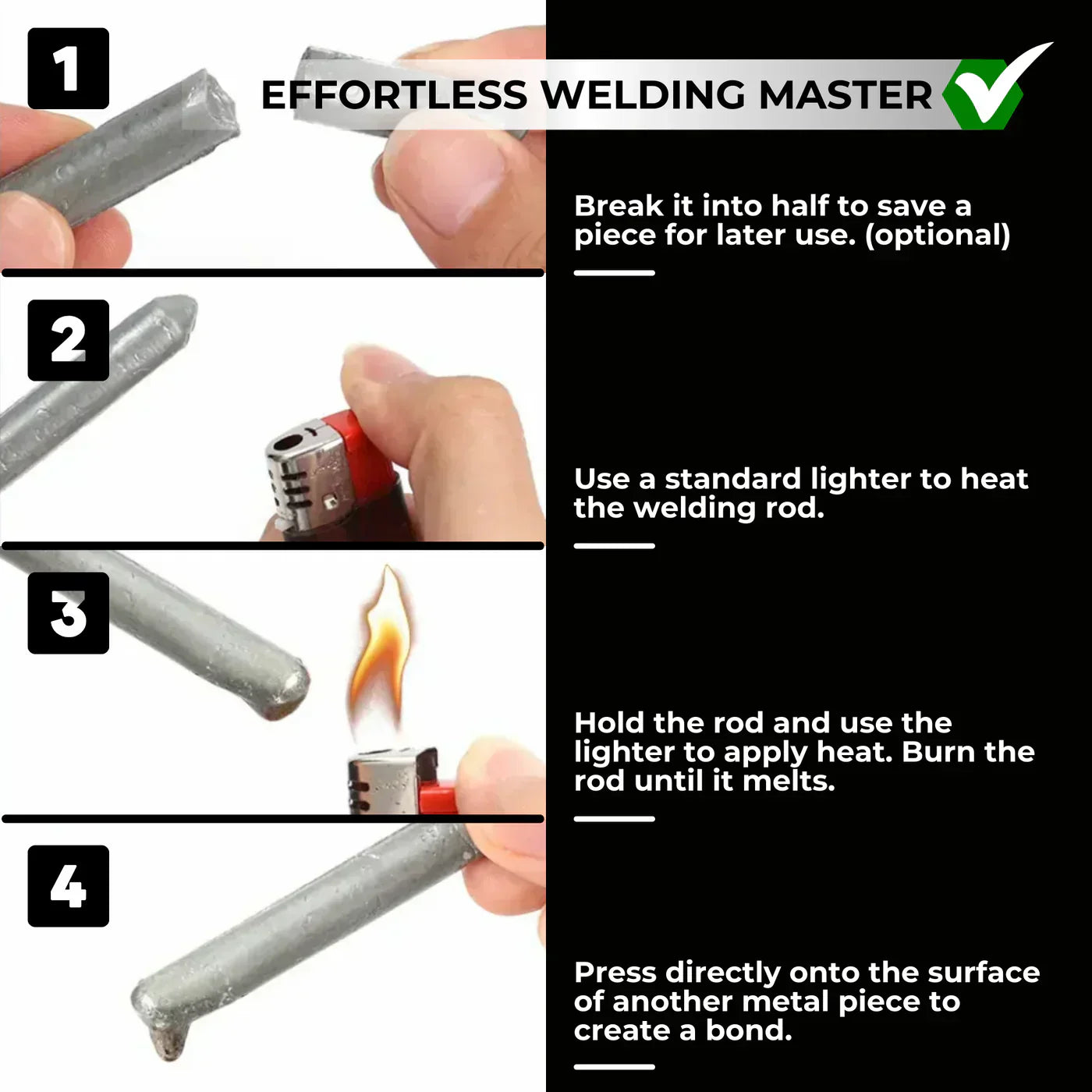 EFFORTLESS WELDING MASTER

1

Break it into half to save a piece for later use. (optional)

2

Use a standard lighter to heat the welding rod.

3

Hold the rod and use the lighter to apply heat. Burn the rod until it melts.

4

Press directly onto the surface of another metal piece to create a bond.