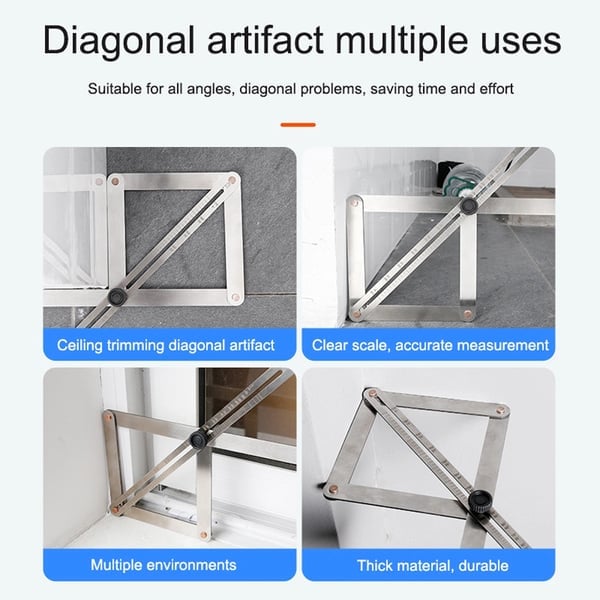 Diagonal artifact multiple uses

Suitable for all angles, diagonal problems, saving time and effort

Ceiling trimming diagonal artifact

Clear scale, accurate measurement

Multiple environments

Thick material, durable