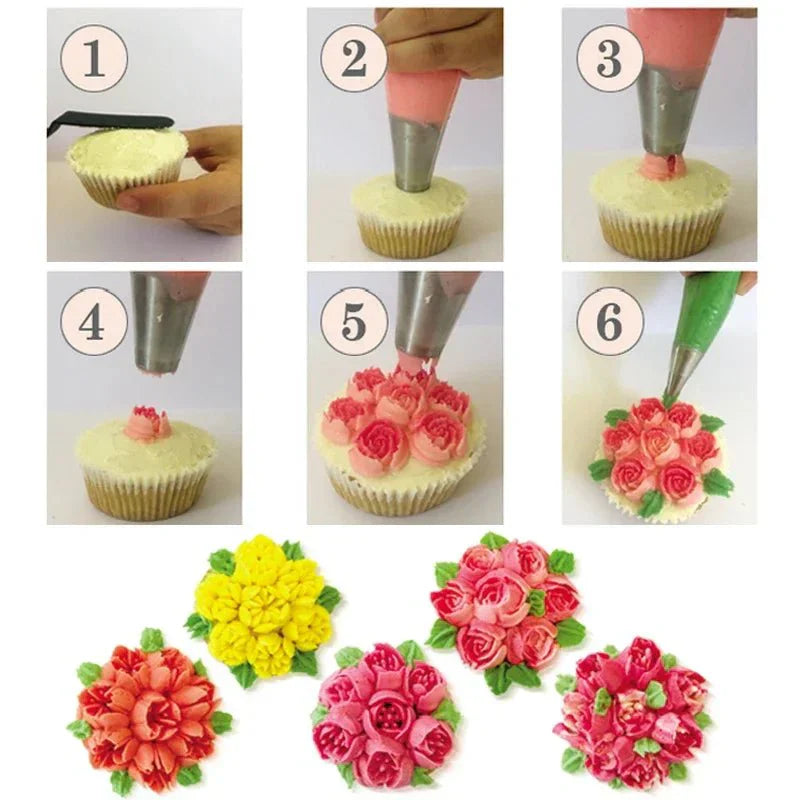 1
2
3
4
5
6