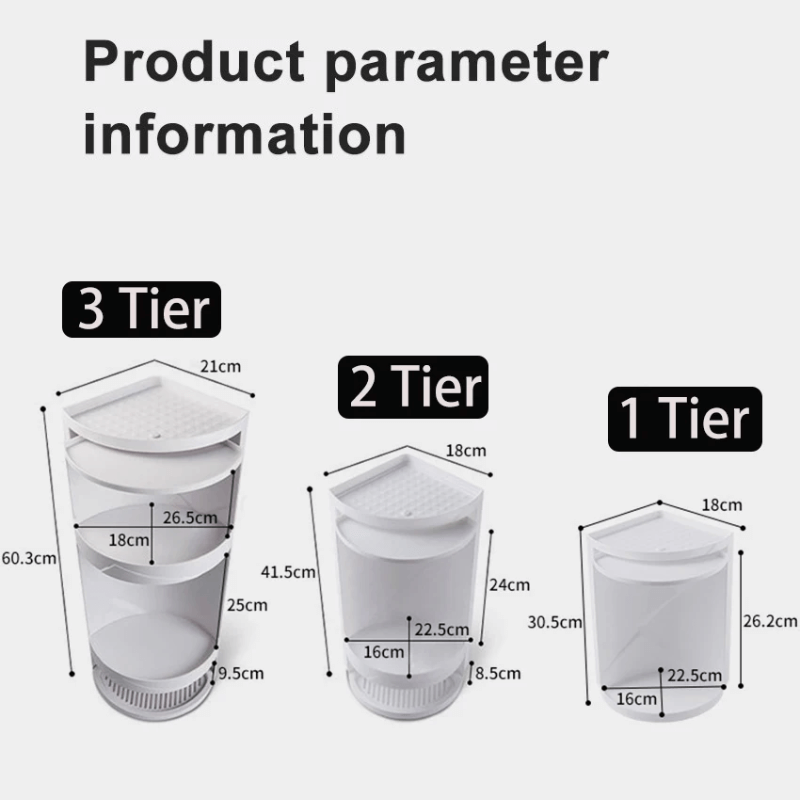 Product parameter information

3 Tier

21cm
60.3cm
26.5cm
18cm
25cm
9.5cm

2 Tier

18cm
41.5cm
24cm
22.5cm
16cm
8.5cm

1 Tier

18cm
30.5cm
26.2cm
22.5cm
16cm