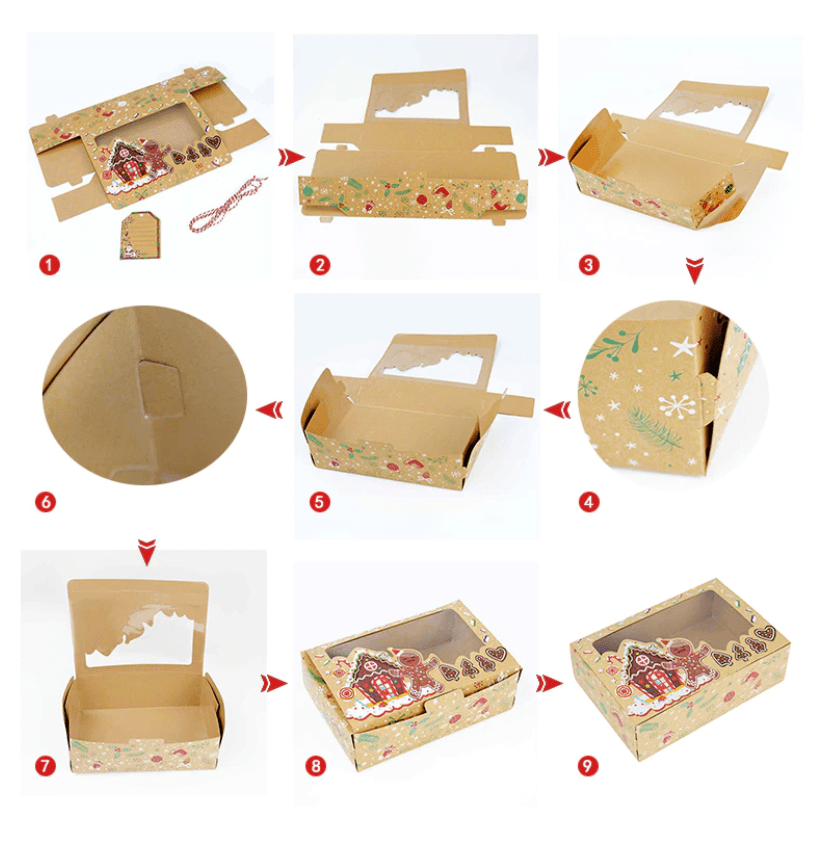 1

2

3

6

5

4

7

8

9